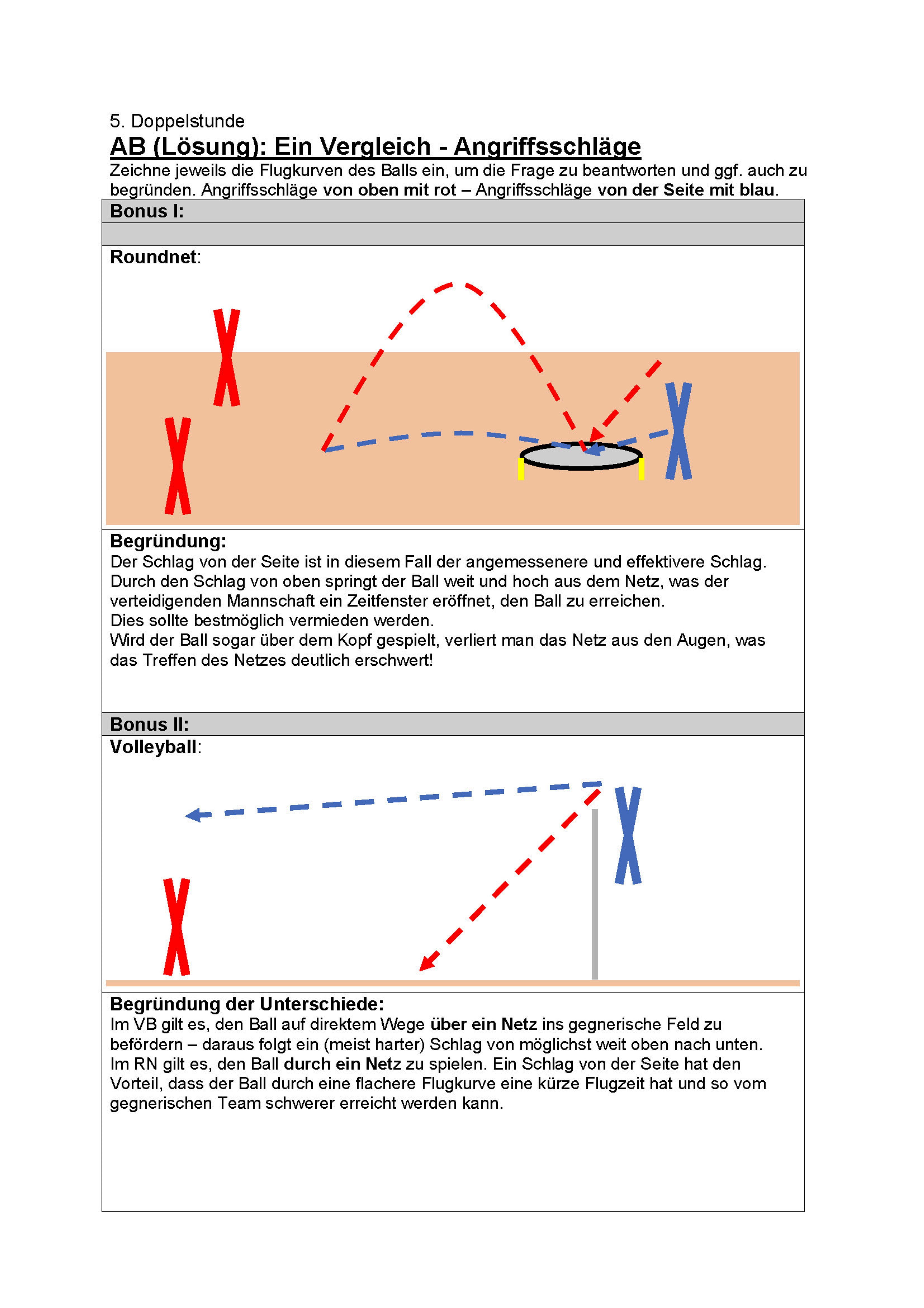 5. Doppelstunde

AB (Lösung): Ein Vergleich - Angriffsschläge

Zeichne jeweils die Flugkurven des Balls ein, um die Frage zu beantworten und ggf. auch zu begründen. Angriffsschläge von oben mit rot – Angriffsschläge von der Seite mit blau.

Bonus I:

Roundnet:

Begründung:
Der Schlag von der Seite ist in diesem Fall der angemessenere und effektivere Schlag.
Durch den Schlag von oben springt der Ball weit und hoch aus dem Netz, was der verteidigenden Mannschaft ein Zeitfenster eröffnet, den Ball zu erreichen.
Dies sollte bestmöglich vermieden werden.
Wird der Ball sogar über dem Kopf gespielt, verliert man das Netz aus den Augen, was das Treffen des Netzes deutlich erschwert!

Bonus II:

Volleyball:

Begründung der Unterschiede:
Im VB gilt es, den Ball auf direktem Wege über ein Netz ins gegnerische Feld zu befördern – daraus folgt ein (meist harter) Schlag von möglichst weit oben nach unten.
Im RN gilt es, den Ball durch ein Netz zu spielen. Ein Schlag von der Seite hat den Vorteil, dass der Ball durch eine flachere Flugkurve eine kürze Flugzeit hat und so vom gegnerischen Team schwerer erreicht werden kann.